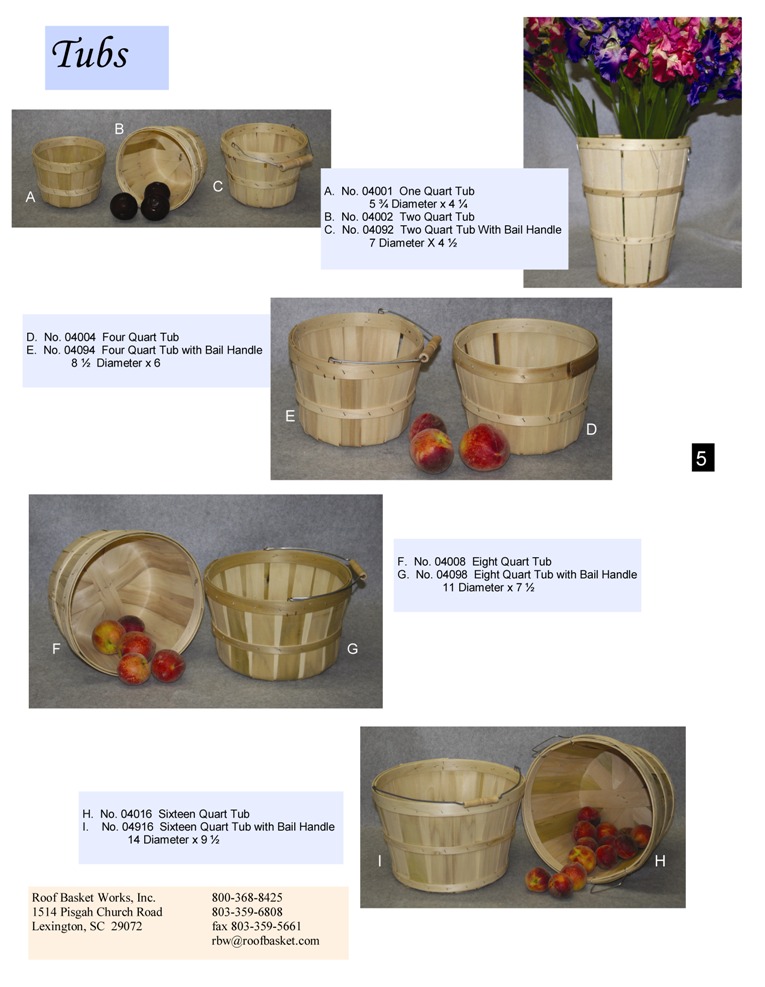 Tubs

A B C

A. No. 04001 One Quart Tub
5 ¾ Diameter x 4 ¼
B. No. 04002 Two Quart Tub
C. No. 04092 Two Quart Tub With Bail Handle
7 Diameter X 4 ½

D. No. 04004 Four Quart Tub
E. No. 04094 Four Quart Tub with Bail Handle
8 ½ Diameter x 6

E D

5

F G

F. No. 04008 Eight Quart Tub
G. No. 04098 Eight Quart Tub with Bail Handle
11 Diameter x 7 ½

H. No. 04016 Sixteen Quart Tub
I. No. 04916 Sixteen Quart Tub with Bail Handle
14 Diameter x 9 ½

I H

Roof Basket Works, Inc.
1514 Pisgah Church Road
Lexington, SC 29072

800-368-8425
803-359-6808
fax 803-359-5661
rbw@roofbasket.com